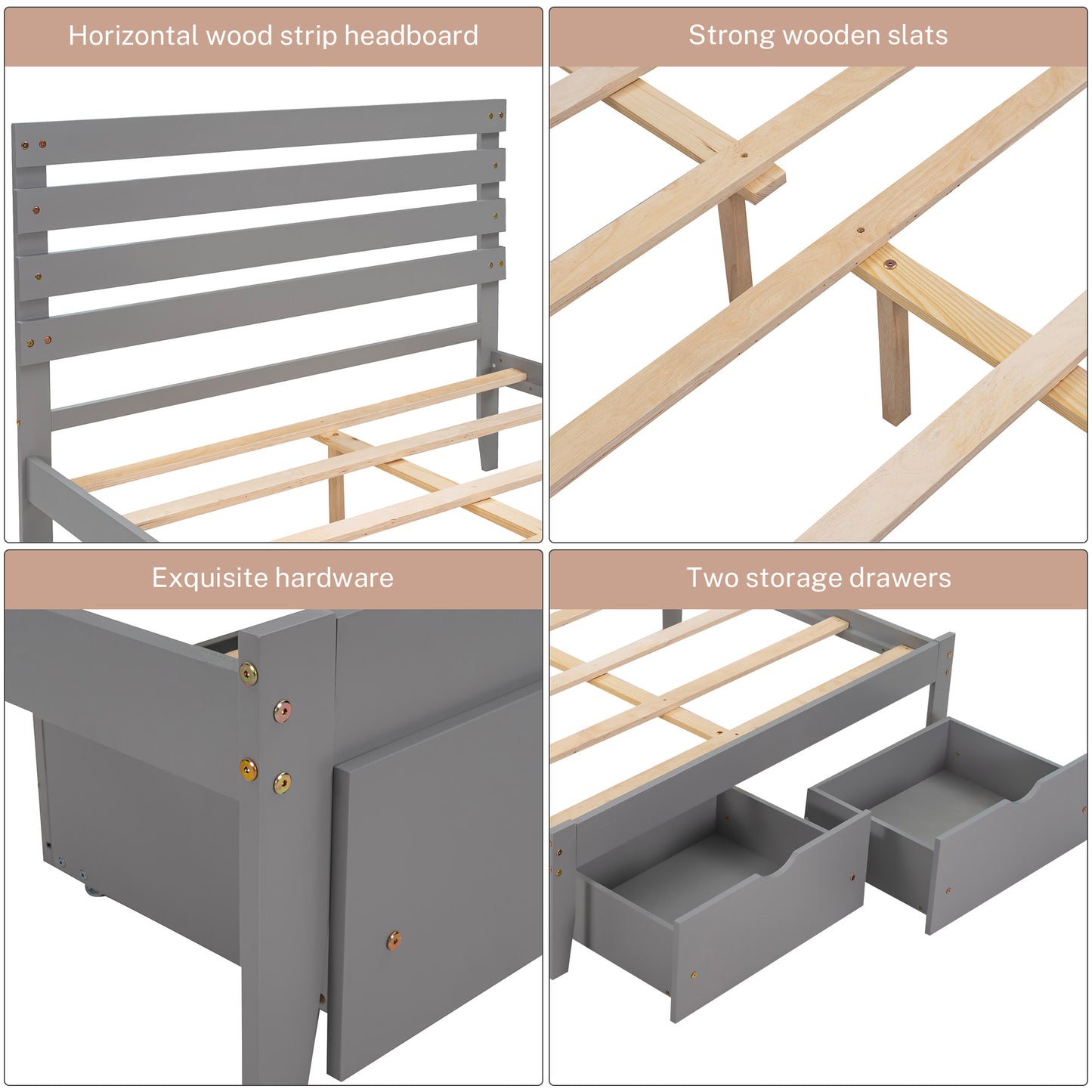 Horizontal wood strip headboard

Strong wooden slats

Exquisite hardware

Two storage drawers