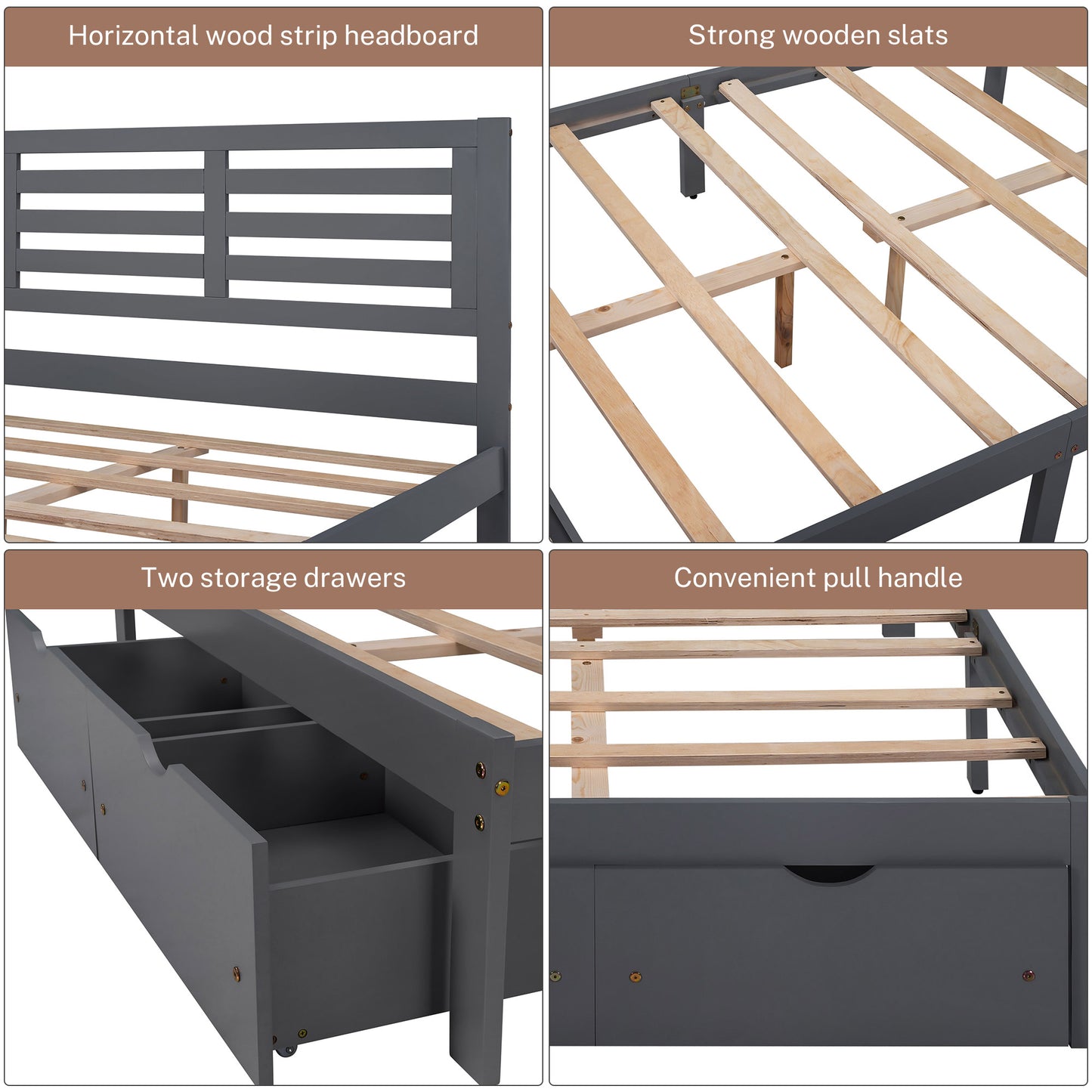 Horizontal wood strip headboard

Strong wooden slats

Two storage drawers

Convenient pull handle