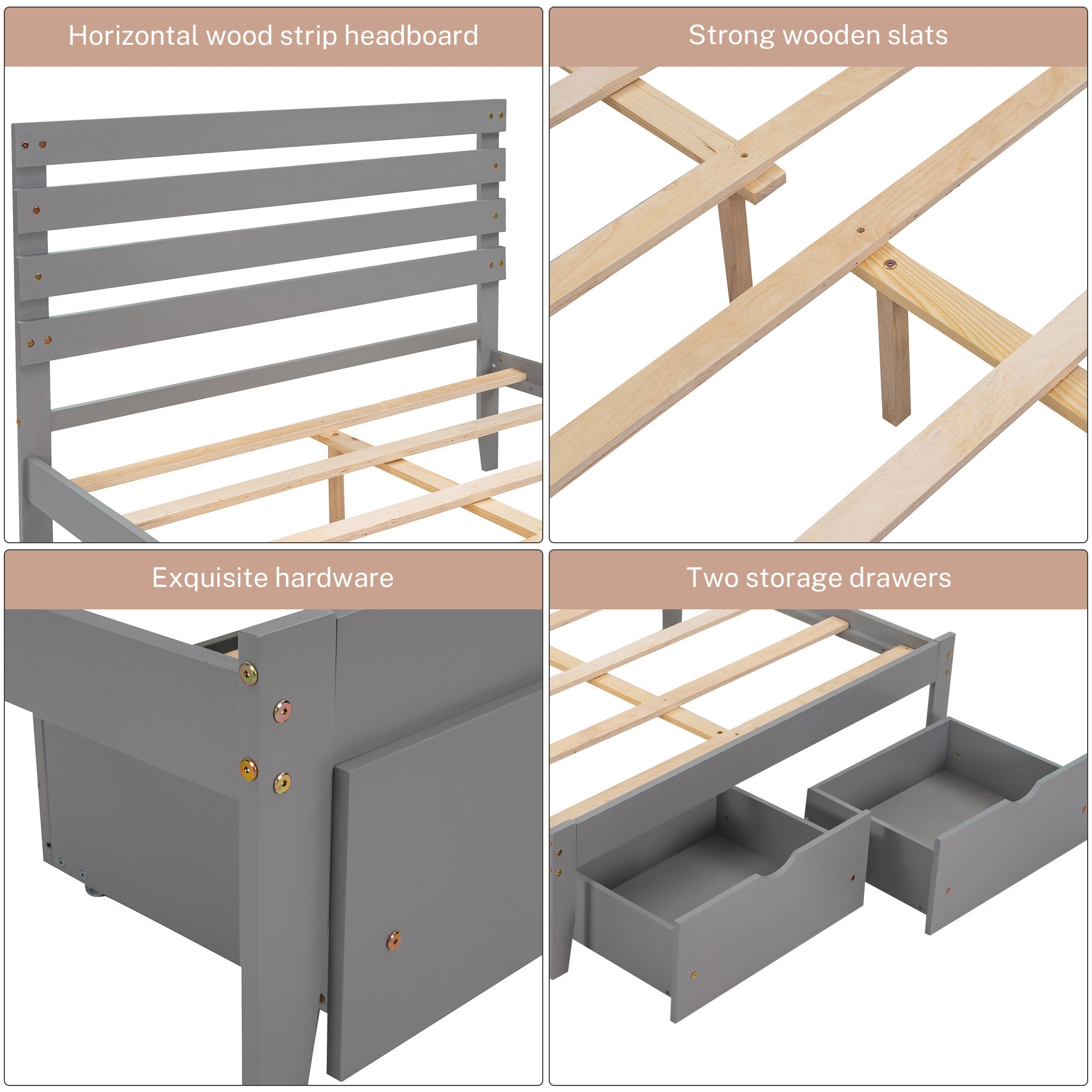 Horizontal wood strip headboard

Strong wooden slats

Exquisite hardware

Two storage drawers